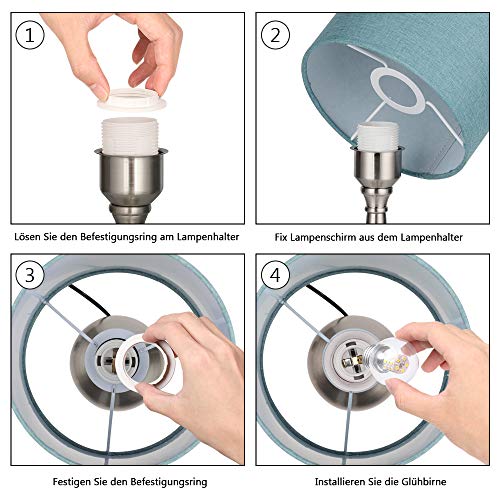 1

Lösen Sie den Befestigungsring am Lampenhalter

2

Fix Lampenschirm aus dem Lampenhalter

3

Festigen Sie den Befestigungsring

4

Installieren Sie die Glühbirne