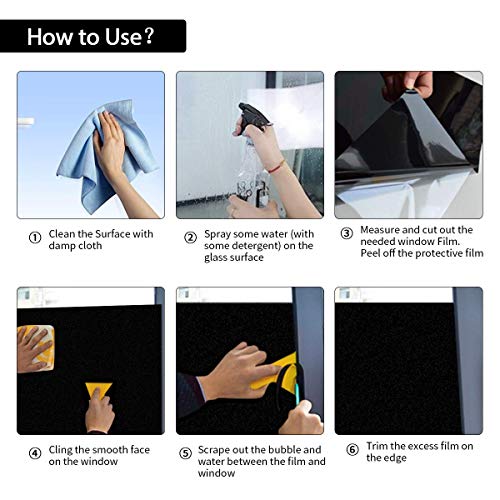 How to Use?

① Clean the Surface with damp cloth

② Spray some water (with some detergent) on the glass surface

③ Measure and cut out the needed window Film. Peel off the protective film

④ Cling the smooth face on the window

⑤ Scrape out the bubble and water between the film and window

⑥ Trim the excess film on the edge