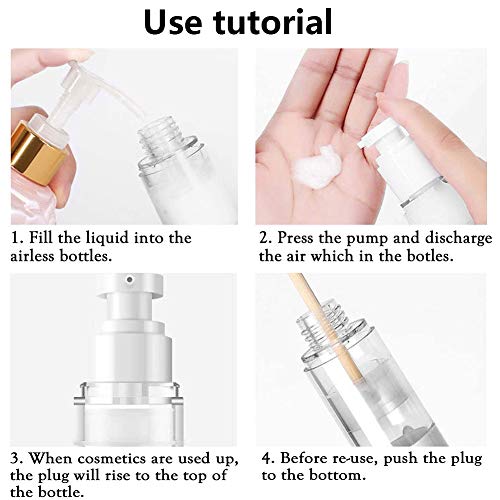 Use tutorial

1. Fill the liquid into the airless bottles.

2. Press the pump and discharge the air which in the botles.

3. When cosmetics are used up, the plug will rise to the top of the bottle.

4. Before re-use, push the plug to the bottom.