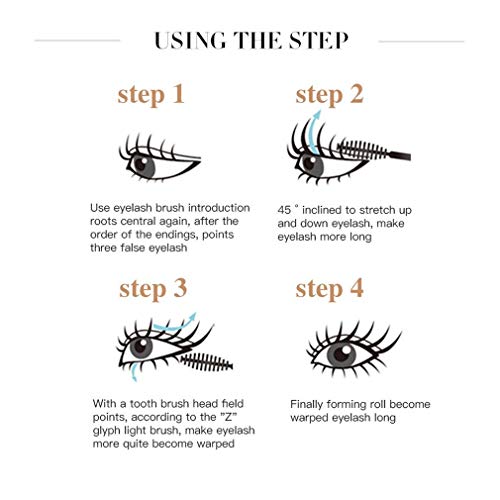 USING THE STEP

step 1

Use eyelash brush introduction roots central again, after the order of the endings, points three false eyelash

step 2

45 ° inclined to stretch up and down eyelash, make eyelash more long

step 3

With a tooth brush head field points, according to the "Z" glyph light brush, make eyelash more quite become warped

step 4

Finally forming roll become warped eyelash long