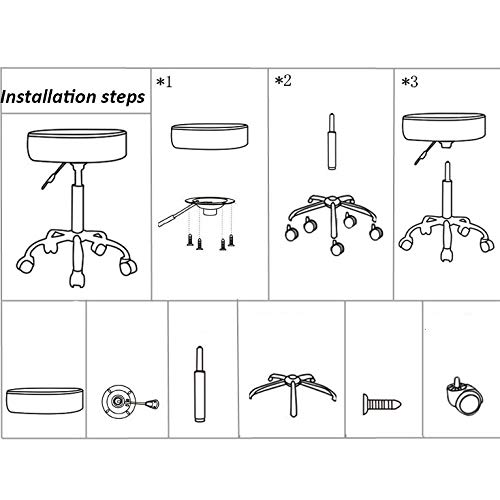 Installation steps

*1

*2

*3