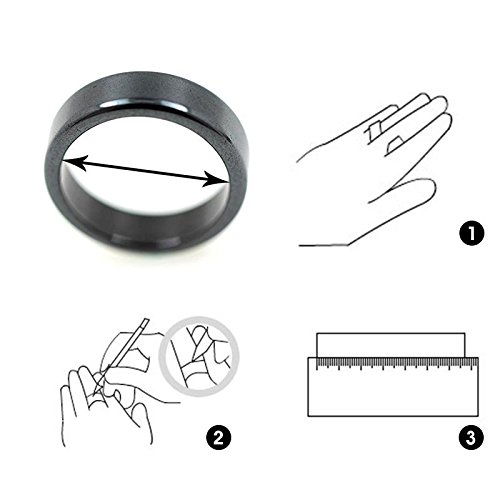 1

2

3