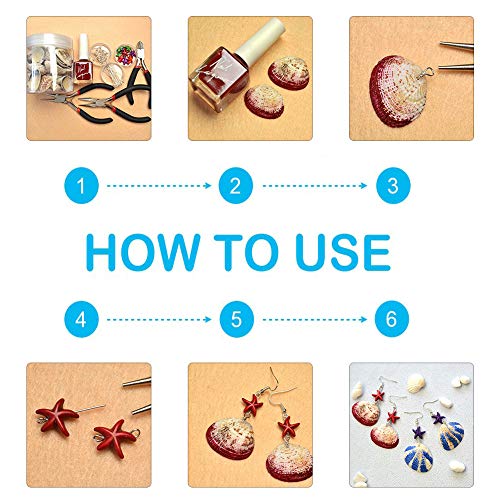 1

2

3

HOW TO USE

4

5

6