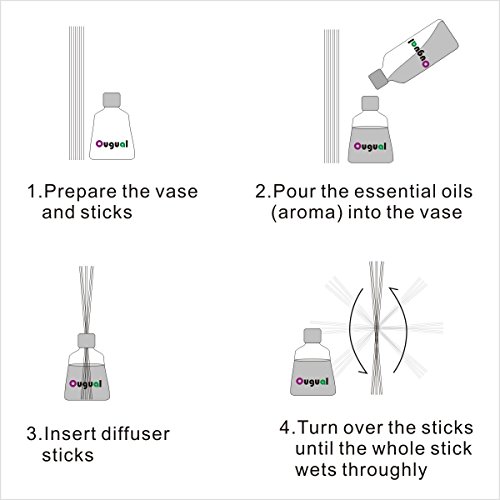 Ougual

1.Prepare the vase and sticks

Ougual

Ougual

2.Pour the essential oils (aroma) into the vase

Ougual

3.Insert diffuser sticks

Ougual

4.Turn over the sticks until the whole stick wets throughly