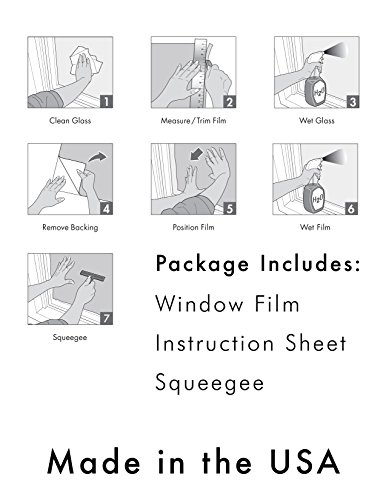 1
Clean Glass

2
Measure / Trim Film

$H_2O$
3
Wet Glass

4
Remove Backing

5
Position Film

$H_2O$
6
Wet Film

7
Squeegee

Package Includes:
Window Film
Instruction Sheet
Squeegee

Made in the USA