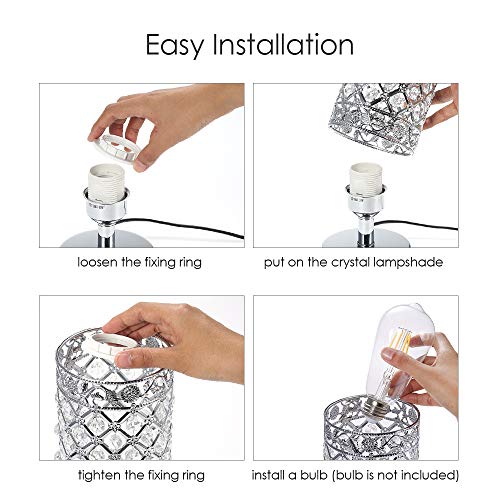 Easy Installation

loosen the fixing ring

put on the crystal lampshade

tighten the fixing ring

install a bulb (bulb is not included)