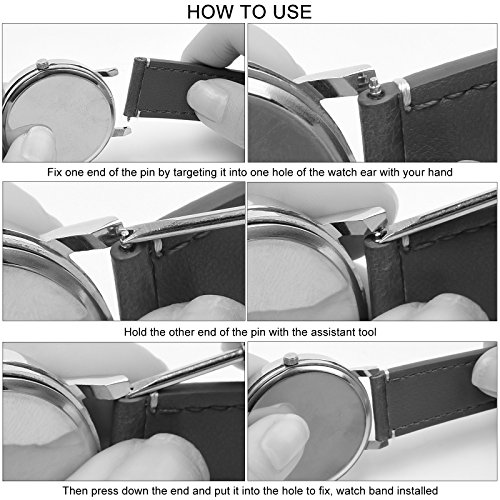 HOW TO USE

Fix one end of the pin by targeting it into one hole of the watch ear with your hand

Hold the other end of the pin with the assistant tool

Then press down the end and put it into the hole to fix, watch band installed