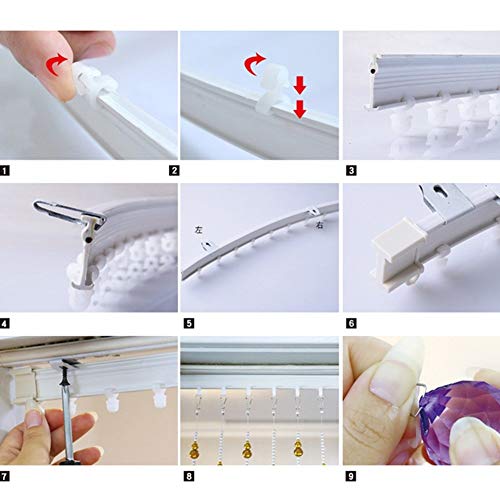 1

2

3

4

左

右

5

6

7

8

9