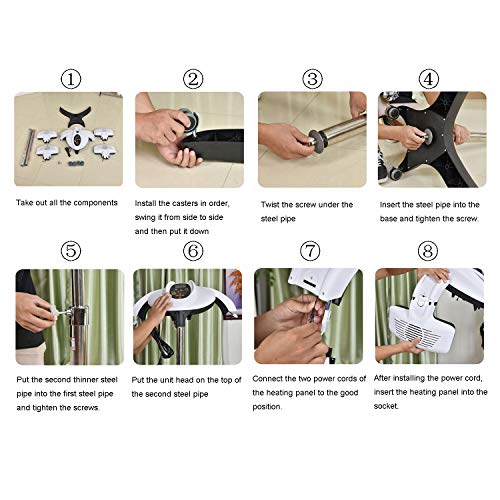 ①

Take out all the components

②

Install the casters in order, swing it from side to side and then put it down

③

Twist the screw under the steel pipe

④

Insert the steel pipe into the base and tighten the screw.

⑤

Put the second thinner steel pipe into the first steel pipe and tighten the screws.

⑥

Put the unit head on the top of the second steel pipe

⑦

Connect the two power cords of the heating panel to the good position.

⑧

After installing the power cord, insert the heating panel into the socket.