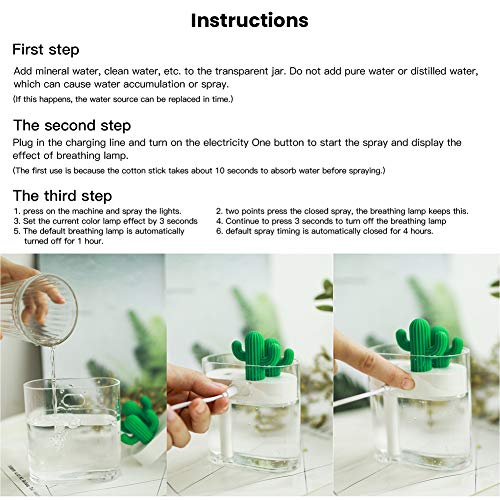 Instructions

First step

Add mineral water, clean water, etc. to the transparent jar. Do not add pure water or distilled water, which can cause water accumulation or spray.

(If this happens, the water source can be replaced in time.)

The second step

Plug in the charging line and turn on the electricity One button to start the spray and display the effect of breathing lamp.

(The first use is because the cotton stick takes about 10 seconds to absorb water before spraying.)

The third step

1. press on the machine and spray the lights.
3. Set the current color lamp effect by 3 seconds
5. The default breathing lamp is automatically turned off for 1 hour.

2. two points press the closed spray, the breathing lamp keeps this.
4. Continue to press 3 seconds to turn off the breathing lamp
6. default spray timing is automatically closed for 4 hours.