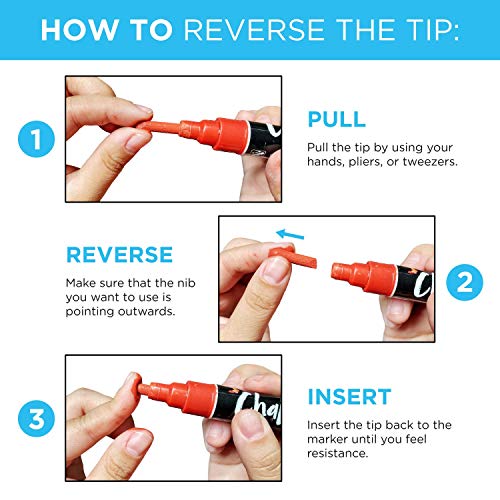 HOW TO REVERSE THE TIP:

1

PULL

Pull the tip by using your hands, pliers, or tweezers.

REVERSE

Make sure that the nib you want to use is pointing outwards.

2

3

Chal

INSERT

Insert the tip back to the marker until you feel resistance.