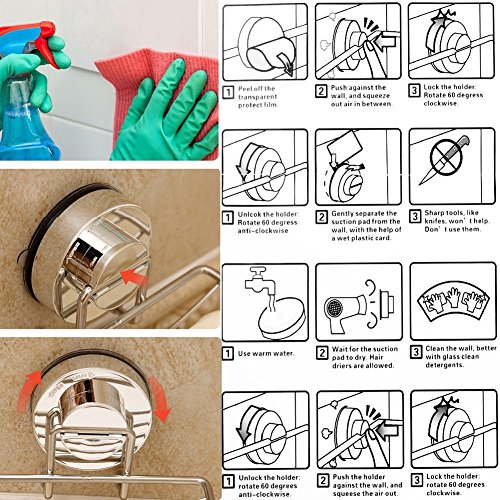 1 Peel off the transparent protect film.

2 Push against the wall, and squeeze out air in between.

3 Lock the holder: Rotate 60 degress clockwise.

1 Unlcok the holder: Rotate 60 degress anti-clockwise

2 Gently separate the suction pad from the wall, with the help of a wet plastic card.

3 Sharp tools, like knifes, won't help. Don't use them.

1 Use warm water.

2 Wait for the suction pad to dry. Hair driers are allowed.

3 Clean the wall, better with glass clean detergents.

1 Unlock the holder: rotate 60 degrees anti-clockwise.

2 Push the holder against the wall, and squeese the air out.

3 Lock the holder: rotate 60 degrees clockwise.