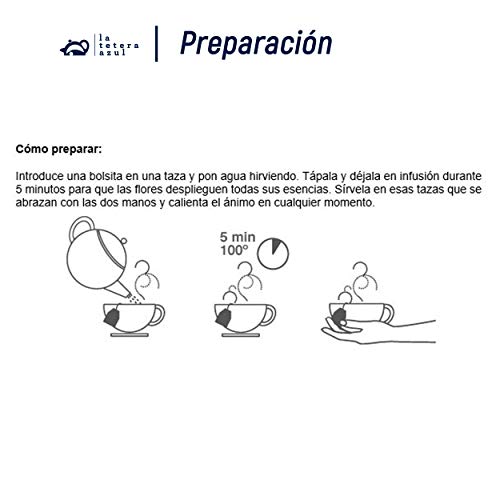 la tetera azul

Preparación

Cómo preparar:

Introduce una bolsita en una taza y pon agua hirviendo. Tápala y déjala en infusión durante 5 minutos para que las flores desplieguen todas sus esencias. Sírvela en esas tazas que se abrazan con las dos manos y calienta el ánimo en cualquier momento.

5 min
100º