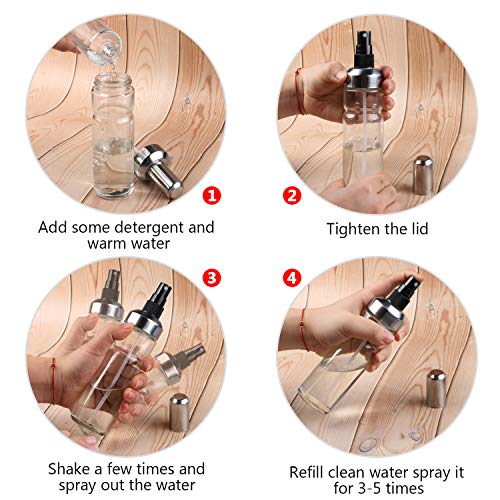 1
Add some detergent and warm water

2
Tighten the lid

3
Shake a few times and spray out the water

4
Refill clean water spray it for 3-5 times