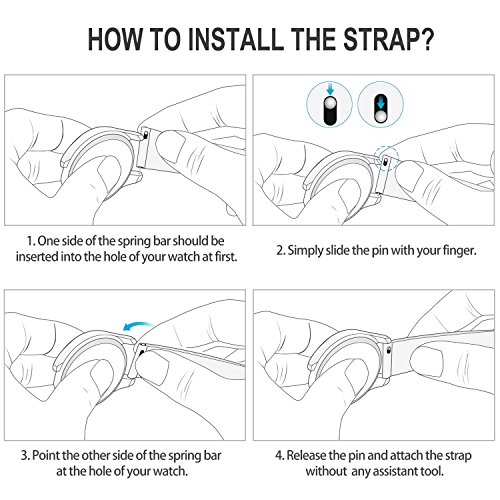 HOW TO INSTALL THE STRAP?

1. One side of the spring bar should be inserted into the hole of your watch at first.

2. Simply slide the pin with your finger.

3. Point the other side of the spring bar at the hole of your watch.

4. Release the pin and attach the strap without any assistant tool.