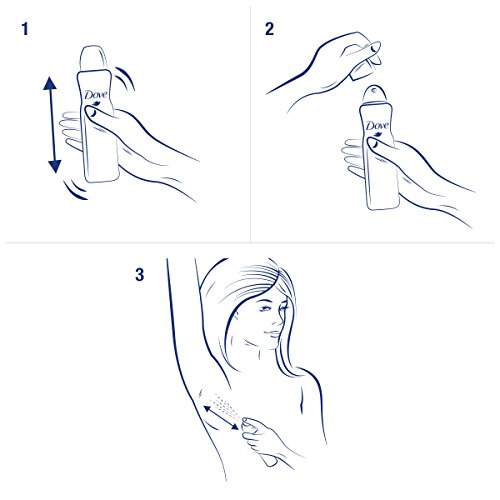 1

Dove

2

Dove

3