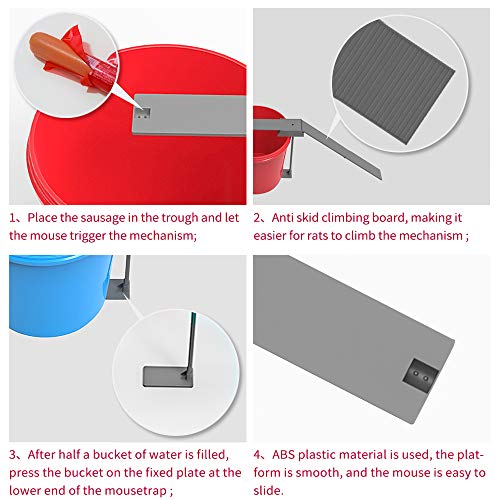 1、Place the sausage in the trough and let the mouse trigger the mechanism;

2、Anti skid climbing board, making it easier for rats to climb the mechanism ;

3、After half a bucket of water is filled, press the bucket on the fixed plate at the lower end of the mousetrap ;

4、ABS plastic material is used, the platform is smooth, and the mouse is easy to slide.