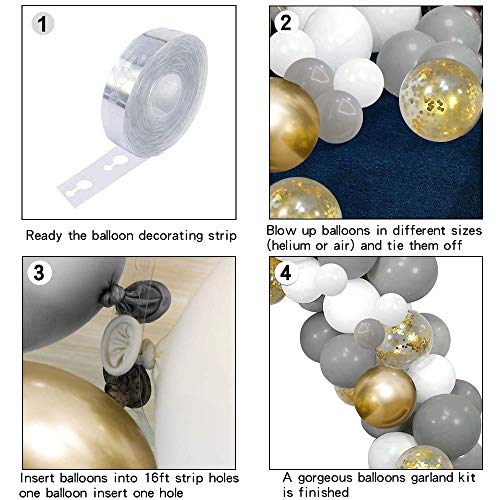 1

Ready the balloon decorating strip

2

Blow up balloons in different sizes (helium or air) and tie them off

3

Insert balloons into 16ft strip holes one balloon insert one hole

4

A gorgeous balloons garland kit is finished