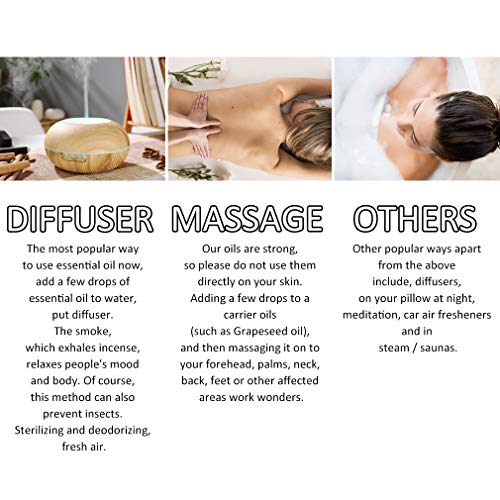 DIFFUSER

The most popular way to use essential oil now, add a few drops of essential oil to water, put diffuser.
The smoke, which exhales incense, relaxes people's mood and body. Of course, this method can also prevent insects.
Sterilizing and deodorizing, fresh air.

MASSAGE

Our oils are strong, so please do not use them directly on your skin.
Adding a few drops to a carrier oils (such as Grapeseed oil), and then massaging it on to your forehead, palms, neck, back, feet or other affected areas work wonders.

OTHERS

Other popular ways apart from the above include, diffusers, on your pillow at night, meditation, car air fresheners and in steam / saunas.