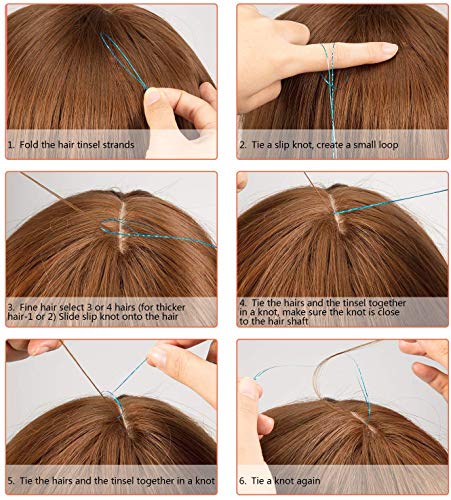 1. Fold the hair tinsel strands

2. Tie a slip knot, create a small loop

3. Fine hair select 3 or 4 hairs (for thicker hair-1 or 2) Slide slip knot onto the hair

4. Tie the hairs and the tinsel together in a knot, make sure the knot is close to the hair shaft

5. Tie the hairs and the tinsel together in a knot

6. Tie a knot again