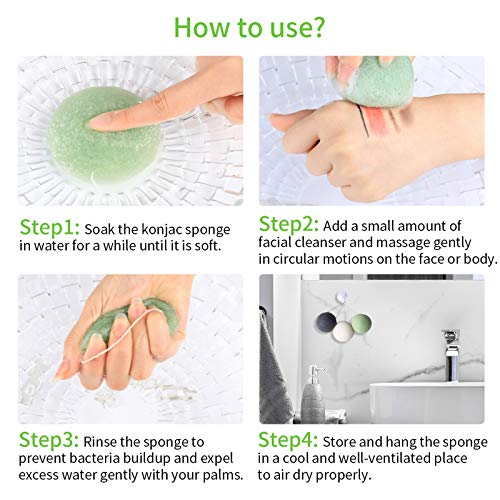 How to use?

Step1: Soak the konjac sponge in water for a while until it is soft.

Step2: Add a small amount of facial cleanser and massage gently in circular motions on the face or body.

Step3: Rinse the sponge to prevent bacteria buildup and expel excess water gently with your palms.

Step4: Store and hang the sponge in a cool and well-ventilated place to air dry properly.