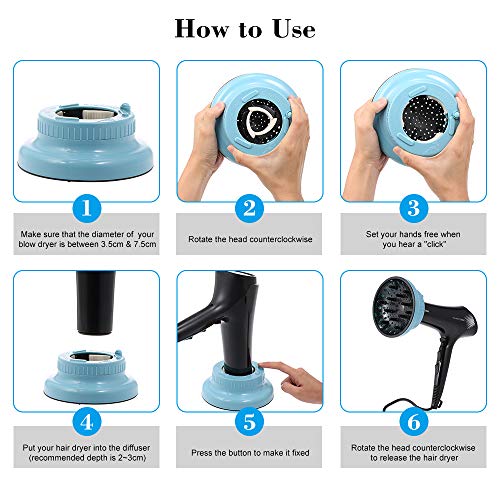 How to Use

1

Make sure that the diameter of your blow dryer is between 3.5cm & 7.5cm

2

Rotate the head counterclockwise

3

Set your hands free when you hear a "click"

4

Put your hair dryer into the diffuser (recommended depth is 2~3cm)

5

Press the button to make it fixed

6

Rotate the head counterclockwise to release the hair dryer