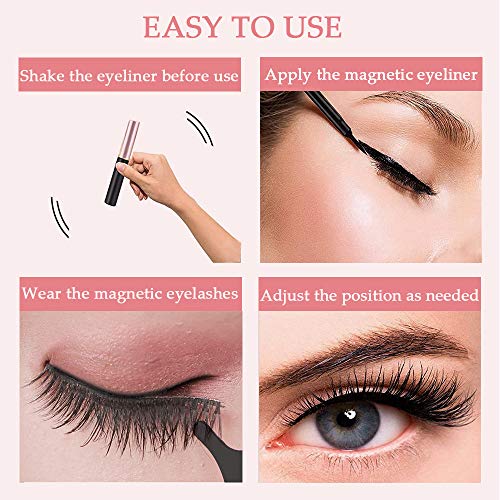 EASY TO USE

Shake the eyeliner before use

Apply the magnetic eyeliner

Wear the magnetic eyelashes

Adjust the position as needed