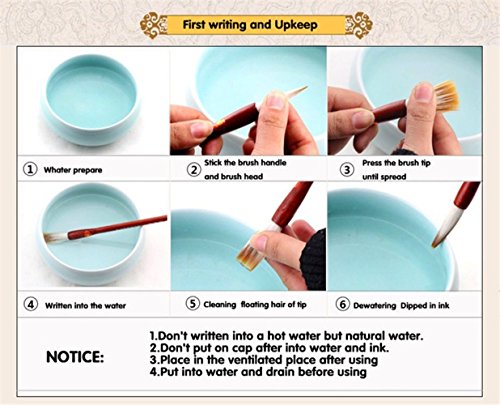 First writing and Upkeep

① Whater prepare

② Stick the brush handle and brush head

③ Press the brush tip until spread

④ Written into the water

⑤ Cleaning floating hair of tip

⑥ Dewatering Dipped in ink

NOTICE:

1.Don't written into a hot water but natural water.
2.Don't put on cap after into water and ink.
3.Place in the ventilated place after using
4.Put into water and drain before using